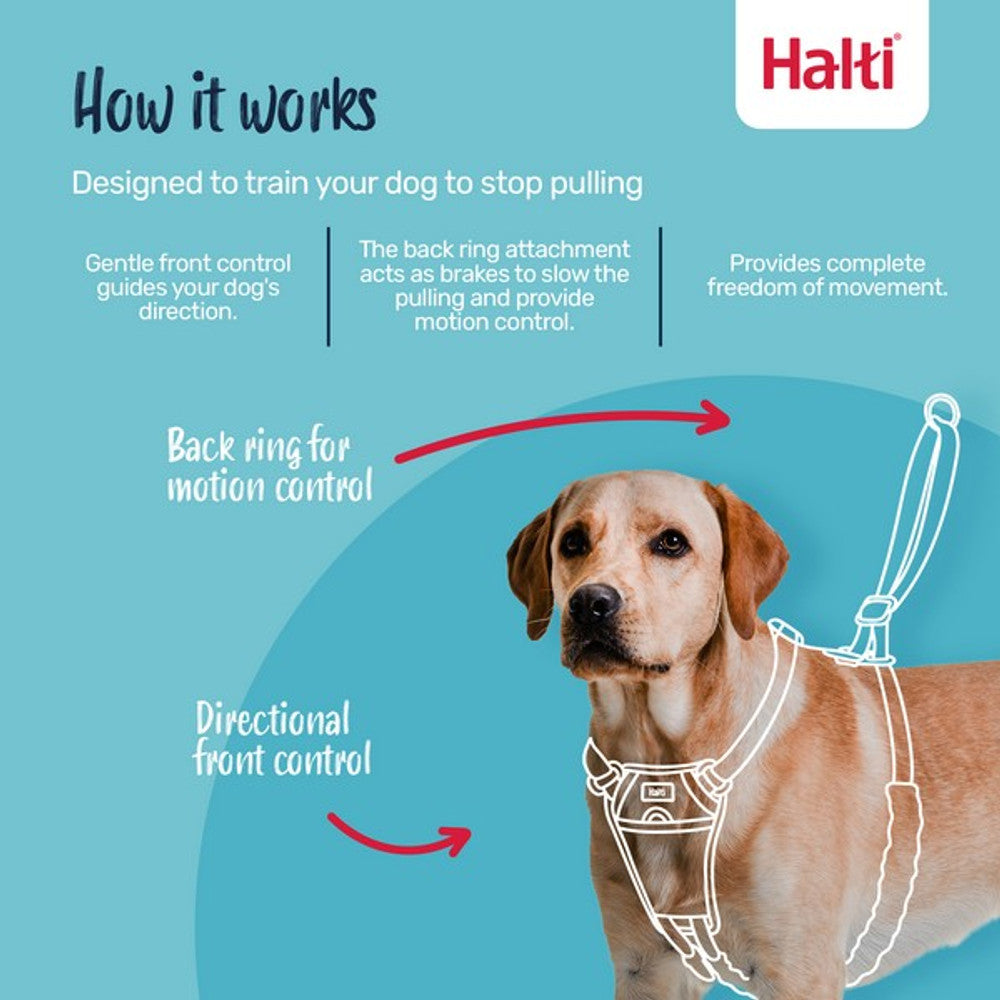 Halti®

How it works

Designed to train your dog to stop pulling

Gentle front control guides your dog's direction.

The back ring attachment acts as brakes to slow the pulling and provide motion control.

Provides complete freedom of movement.

Back ring for motion control

Directional front control

Halti